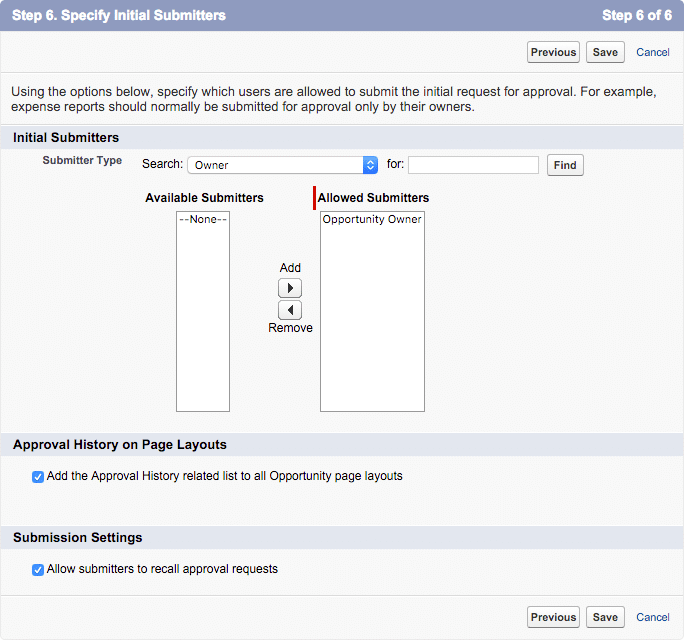 Step 6. Specify Initial Submitters

Step 6 of 6

Previous Save Cancel

Using the options below, specify which users are allowed to submit the initial request for approval. For example, expense reports should normally be submitted for approval only by their owners.

Initial Submitters

Submitter Type

Search: Owner for: Find

Available Submitters

--None--

Add

Remove

Allowed Submitters

Opportunity Owner

Approval History on Page Layouts

Add the Approval History related list to all Opportunity page layouts

Submission Settings

Allow submitters to recall approval requests

Previous Save Cancel